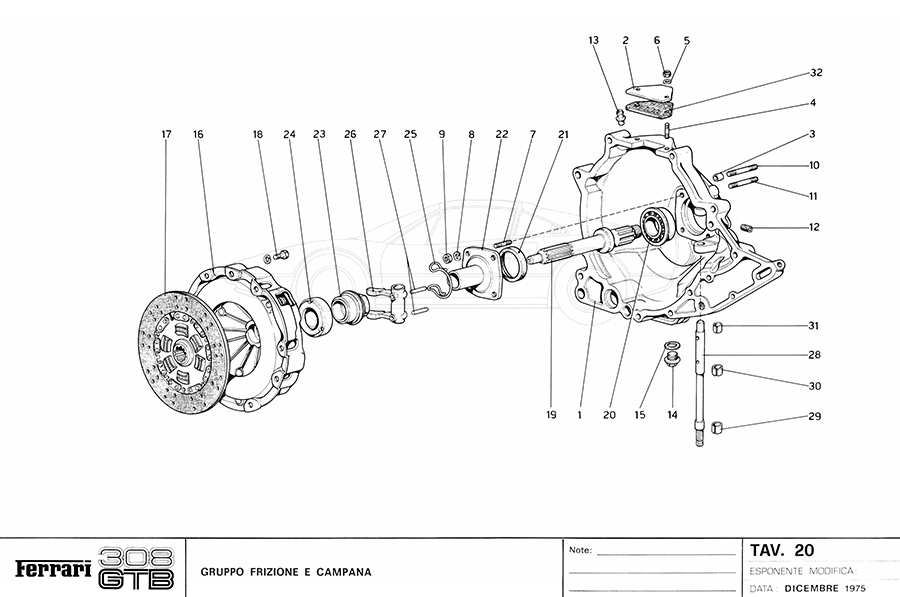 13 2 6 5
32
4
3
10
11
12
17 16 18 24 23 26 27 25 9 8 22 7 21
31
28
30
29
19 1 20 15 14

Ferrari 308 GTB

GRUPPO FRIZIONE E CAMPANA

Note:

TAV. 20
ESPONENTE MODIFICA
DATA: DICEMBRE 1975