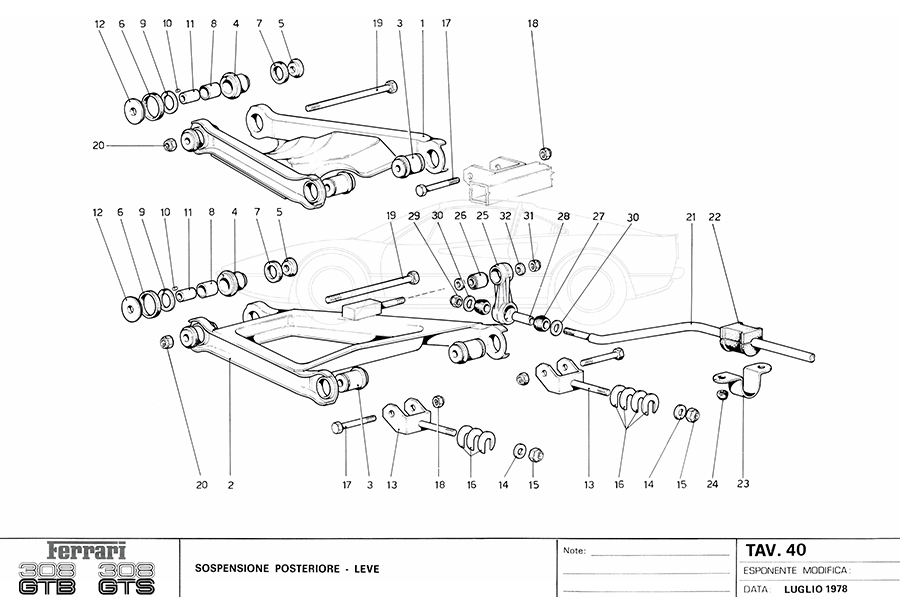 12 6 9 10 11 8 4 7 5 19 3 1 17 18

20

12 6 9 10 11 8 4 7 5 19 29 30 26 25 32 31 28 27 30 21 22

20 2 17 3 13 18 16 14 15 13 16 14 15 24 23

Ferrari
308 GTB 308 GTS

SOSPENSIONE POSTERIORE - LEVE

Note:

TAV. 40
ESPONENTE MODIFICA:
DATA LUGLIO 1978