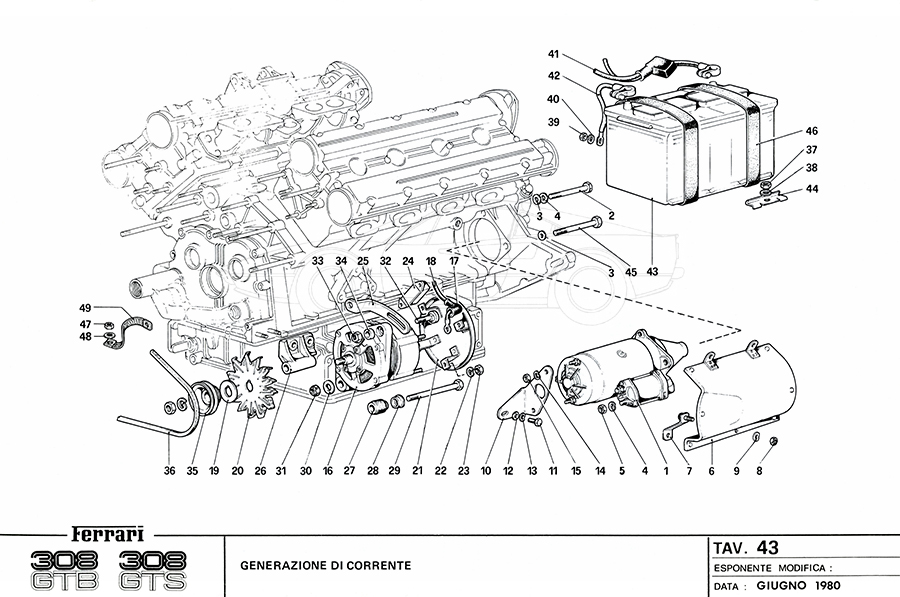 41
42
40
39
46
37
38
44
3
4
2
3
45
43
33
34
25
32
24
18
17
49
47
48
36
35
19
20
26
31
30
16
27
28
29
21
22
23
10
12
13
11
15
14
5
4
1
7
6
9
8

Ferrari
308 GTB 308 GTS

GENERAZIONE DI CORRENTE

TAV. 43
ESPONENTE MODIFICA :
DATA : GIUGNO 1980