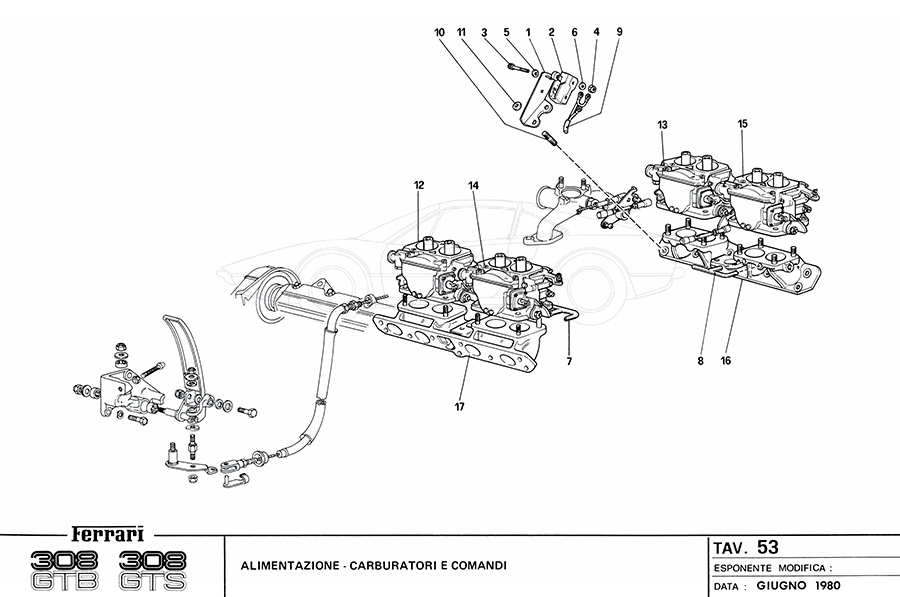 10 11 3 5 1 2 6 4 9

13 15

12 14

7

8 16

17

Ferrari
308 GTB 308 GTS

ALIMENTAZIONE - CARBURATORI E COMANDI

TAV. 53
ESPONENTE MODIFICA :
DATA : GIUGNO 1980