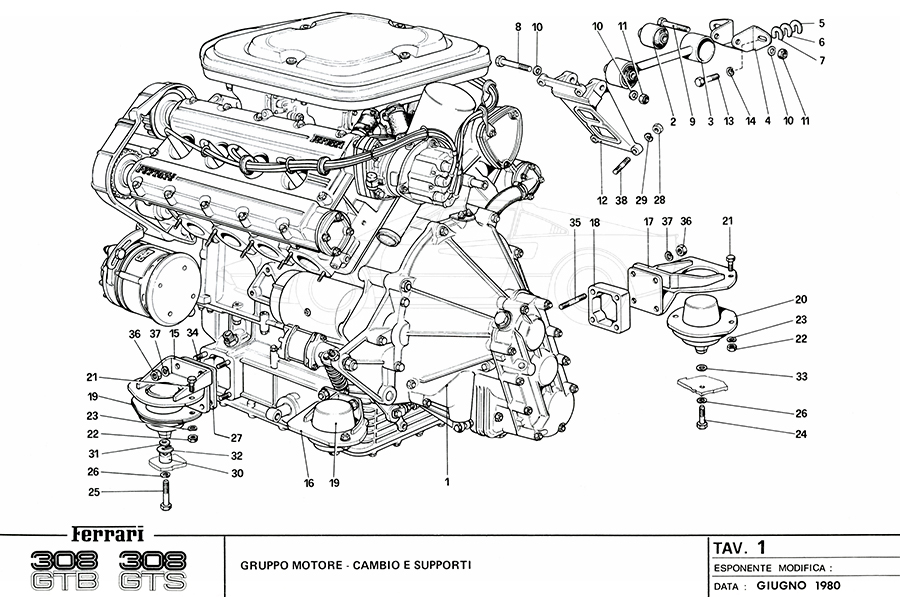 8 10 10 11 5 6 7 2 9 3 13 14 4 10 11 12 38 29 28 35 18 17 37 36 21 20 23 22 33 26 24 36 37 15 34 21 19 23 22 31 26 25 27 32 30 16 19 1

Ferrari
308 GTB 308 GTS

GRUPPO MOTORE - CAMBIO E SUPPORTI

TAV. 1
ESPONENTE MODIFICA :
DATA : GIUGNO 1980