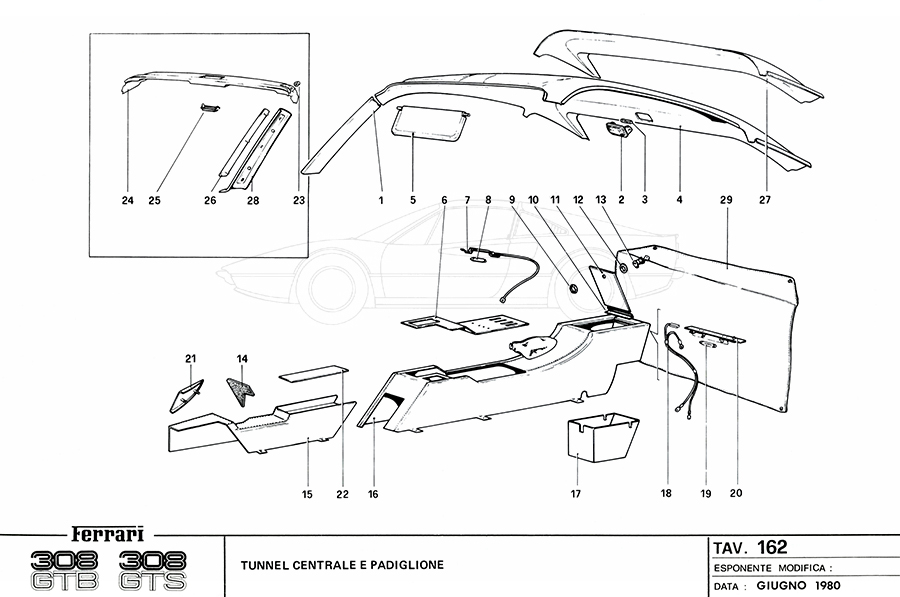 24 25 26 28 23 1 5 2 3 4 27

6 7 8 9 10 11 12 13 29

21 14

15 22 16 17 18 19 20

Ferrari
308 GTB 308 GTS

TUNNEL CENTRALE E PADIGLIONE

TAV. 162
ESPONENTE MODIFICA :
DATA : GIUGNO 1980