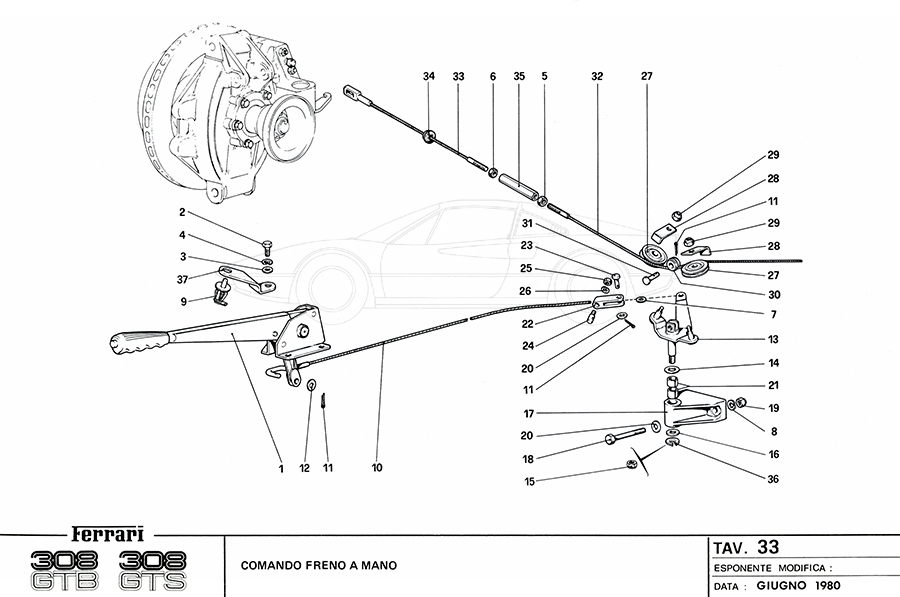 34 33 6 35 5 32 27

29
28
11
29
28
27
30
7
13
14
21
19
8
16
36

2
4
3
37
9

31
23
25
26
22
24
20
11
17
20
18
15

1 12 11 10

Ferrari
308 GTB 308 GTS

COMANDO FRENO A MANO

TAV. 33
ESPONENTE MODIFICA :
DATA : GIUGNO 1980