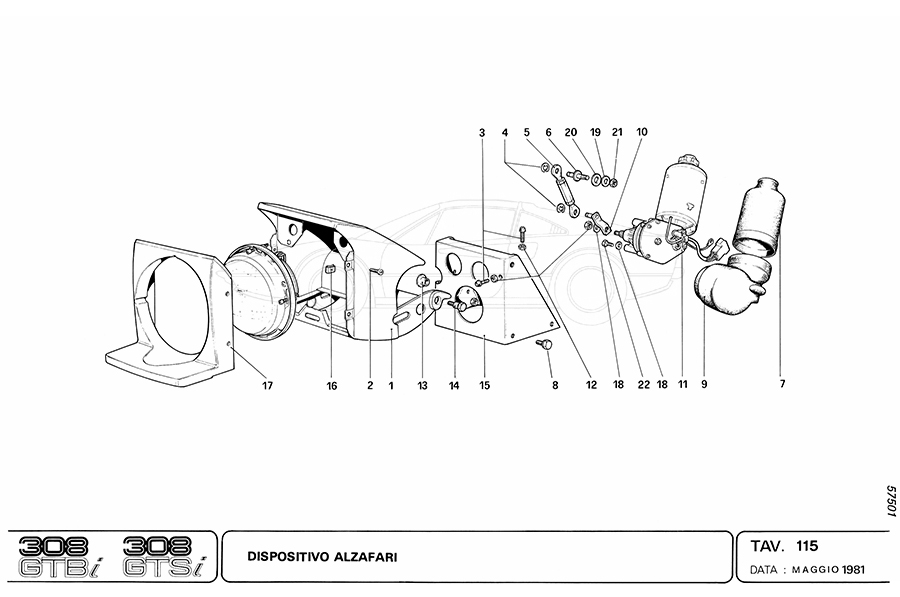 3 4 5 6 20 19 21 10

17 16 2 1 13 14 15 8 12 18 22 18 11 9 7

57501

308 GTBi 308 GTSi

DISPOSITIVO ALZAFARI

TAV. 115

DATA : MAGGIO 1981