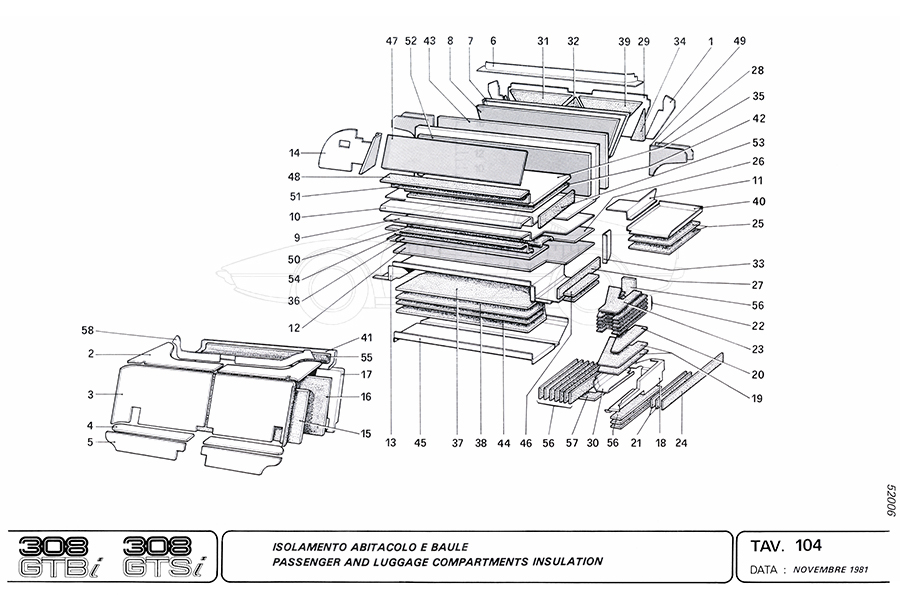 47 52 43 8 7 6 31 32 39 29 34 1 49
28
35
42
53
26
11
40
25
33
27
56
22
23
20
19
14
48
51
10
9
50
54
36
12
58
2
3
4
5
41
55
17
16
15
13 45 37 38 44 46 56 57 30 56 21 18 24

52006

308 GTBi 308 GTSi

ISOLAMENTO ABITACOLO E BAULE
PASSENGER AND LUGGAGE COMPARTMENTS INSULATION

TAV. 104
DATA : NOVEMBRE 1981