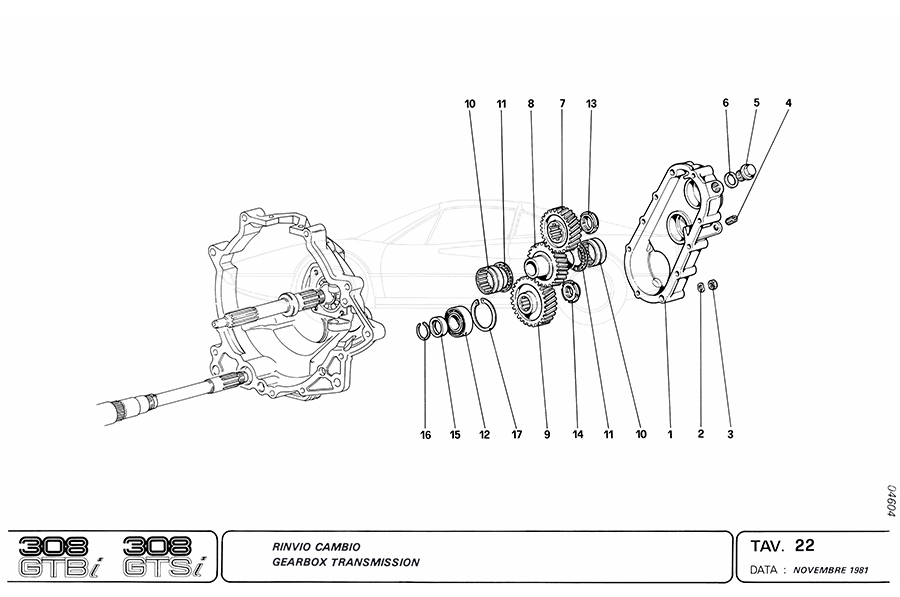 10 11 8 7 13 6 5 4

16 15 12 17 9 14 11 10 1 2 3

04604

308 GTBi 308 GTSi

RINVIO CAMBIO
GEARBOX TRANSMISSION

TAV. 22
DATA : NOVEMBRE 1981