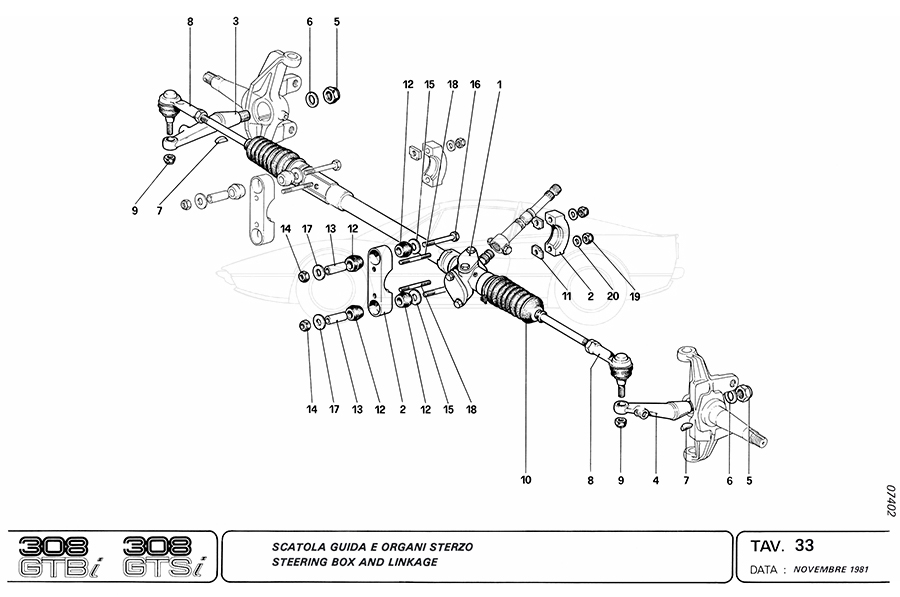 8 3 6 5

12 15 18 16 1

9 7

14 17 13 12

11 2 20 19

14 17 13 12 2 12 15 18

10 8 9 4 7 6 5

07402

308 GTBi 308 GTSi

SCATOLA GUIDA E ORGANI STERZO
STEERING BOX AND LINKAGE

TAV. 33
DATA : NOVEMBRE 1981