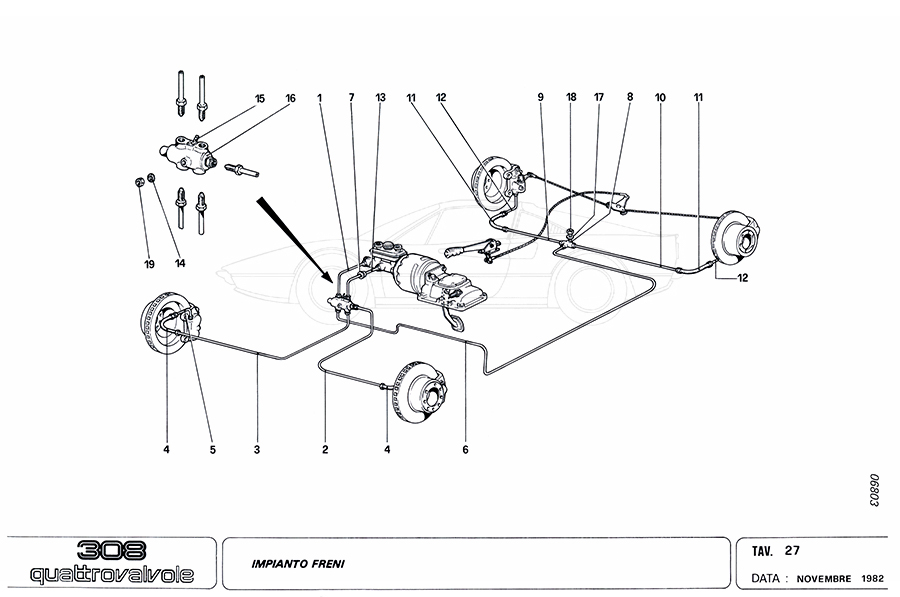 15
16
1
7
13
11
12
9
18
17
8
10
11
19
14
12
4
5
3
2
4
6
06803

308
quattrovalvole

IMPIANTO FRENI

TAV. 27
DATA : NOVEMBRE 1982