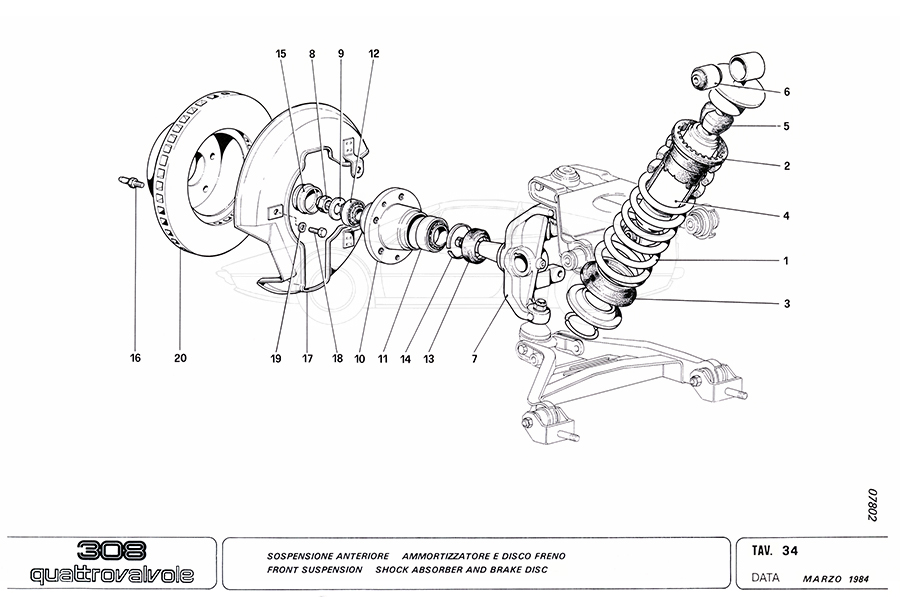 15 8 9 12

6

5

2

4

1

3

16 20 19 17 18 10 11 14 13 7

07802

308
quattrovalvole

SOSPENSIONE ANTERIORE AMMORTIZZATORE E DISCO FRENO
FRONT SUSPENSION SHOCK ABSORBER AND BRAKE DISC

TAV. 34

DATA MARZO 1984