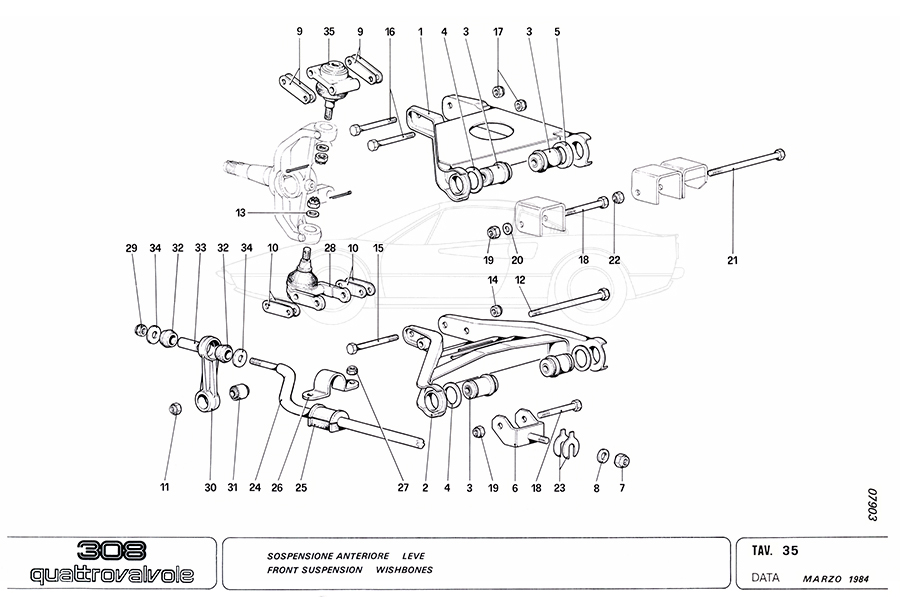 9 35 9 16 1 4 3 17 3 5

13

29 34 32 33 32 34 10 28 10 15

19 20 18 22 21

14 12

11 30 31 24 26 25 27 2 4 3 19 6 18 23 8 7

07903

308 quattrovalvole

SOSPENSIONE ANTERIORE LEVE
FRONT SUSPENSION WISHBONES

TAV. 35

DATA MARZO 1984