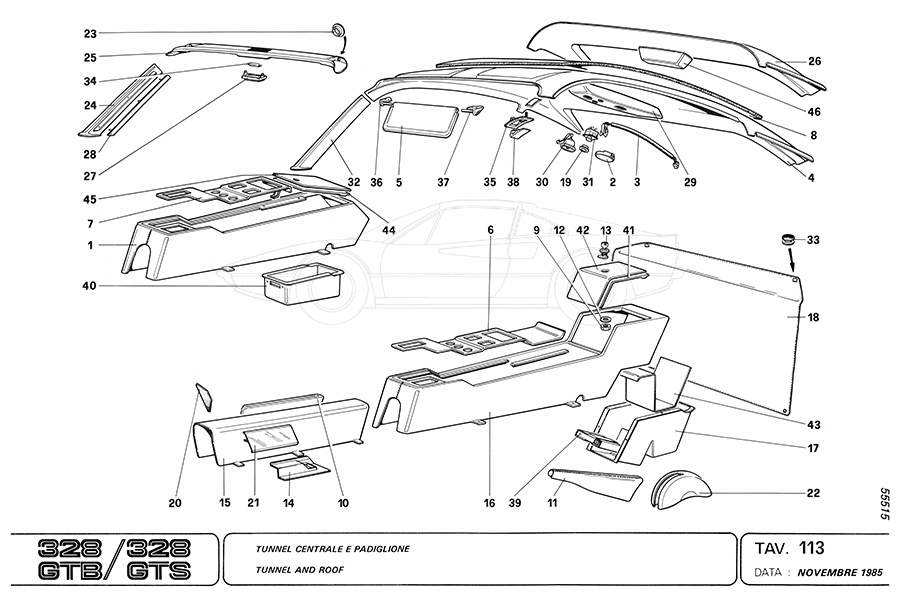 23
25
34
24
28
27
45
7
1
40
32
36
5
37
35
38
30
19
31
2
3
29
26
46
8
4
44
6
9
12
42
13
41
33
18
43
17
22
20
15
21
14
10
16
39
11
55515

328 / 328
GTB / GTS

TUNNEL CENTRALE E PADIGLIONE
TUNNEL AND ROOF

TAV. 113
DATA : NOVEMBRE 1985