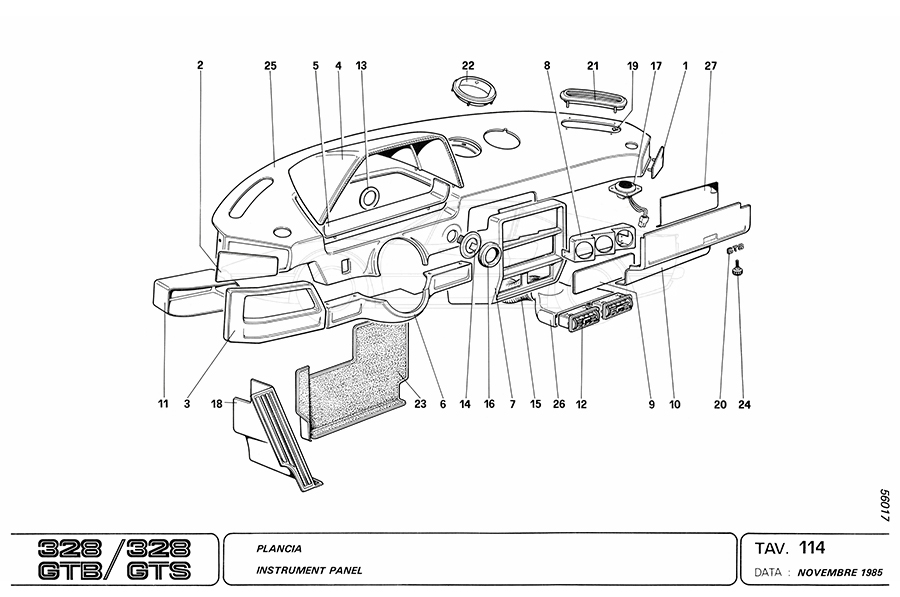 2 25 5 4 13 22 8 21 19 17 1 27

11 3 18 23 6 14 16 7 15 26 12 9 10 20 24

56017

328 / 328
GTB / GTS

PLANCIA
INSTRUMENT PANEL

TAV. 114
DATA : NOVEMBRE 1985