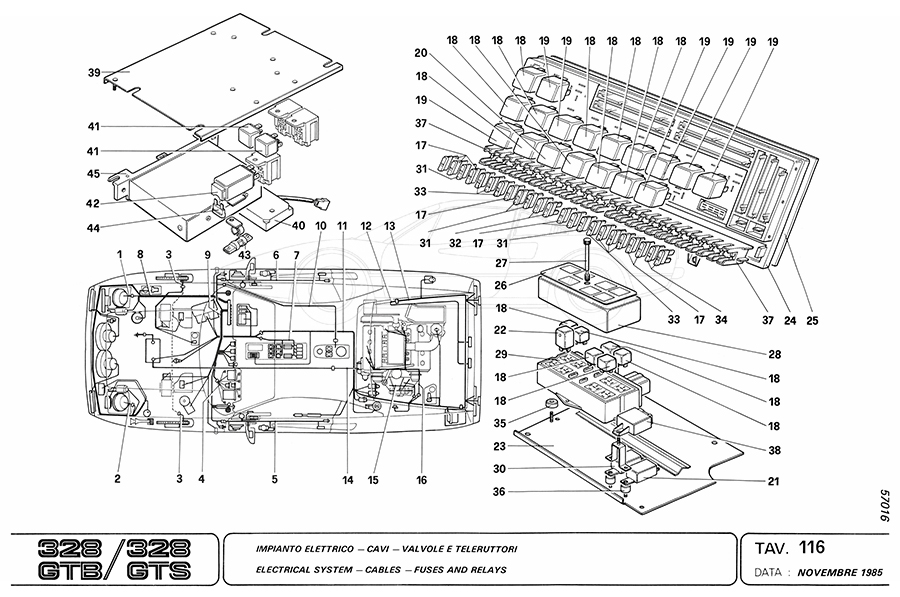 39
41
41
45
42
44
40
43
1
8
3
9
6
7
10
11
12
13
2
3
4
5
14
15
16
18 18 18 18 19 19 18 18 18 18 19 19 19 19
20
18
19
37
17
31
33
17
31
32
17
31
27
26
33
17
34
37
24
25
18
22
29
18
18
35
23
30
36
28
18
18
18
38
21
57016

328 / 328
GTB / GTS

IMPIANTO ELETTRICO – CAVI – VALVOLE E TELERUTTORI
ELECTRICAL SYSTEM – CABLES – FUSES AND RELAYS

TAV. 116
DATA : NOVEMBRE 1985