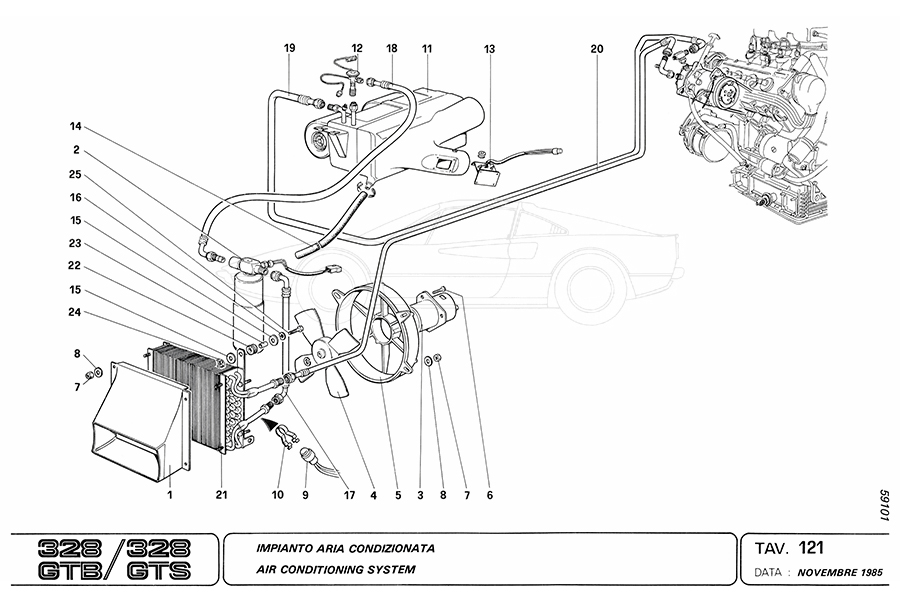 19 12 18 11 13 20

14
2
25
16
15
23
22
15
24

8
7

1 21 10 9 17 4 5 3 8 7 6

59101

328 / 328
GTB / GTS

IMPIANTO ARIA CONDIZIONATA
AIR CONDITIONING SYSTEM

TAV. 121
DATA : NOVEMBRE 1985