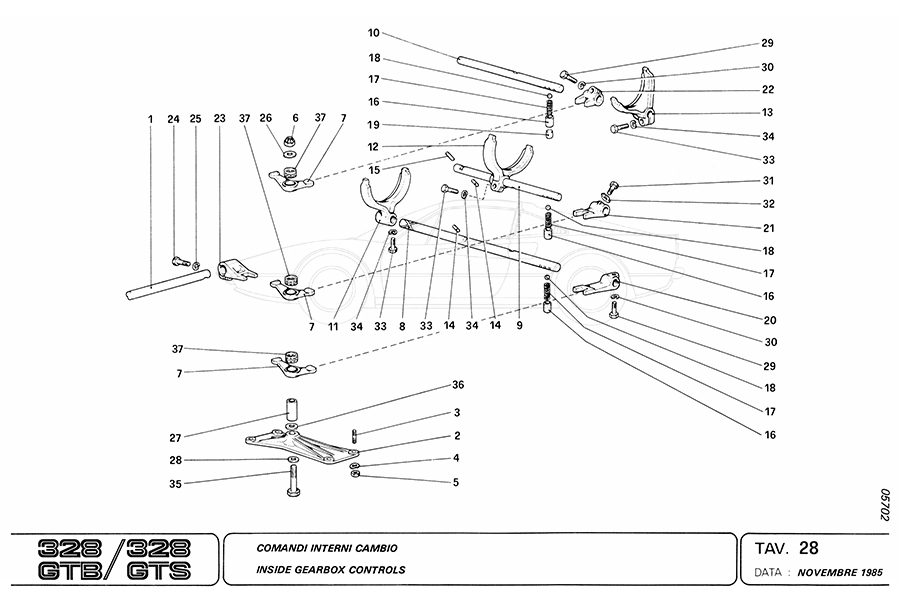 10
18
17
16
19
12
15
29
30
22
13
34
33
1
24
25
23
37
26
6
37
7
31
32
21
18
17
16
20
30
29
18
17
16
7
11
34
33
8
33
14
34
14
9
37
7
36
3
2
4
5
27
28
35
05702

328 / 328
GTB / GTS

COMANDI INTERNI CAMBIO
INSIDE GEARBOX CONTROLS

TAV. 28
DATA : NOVEMBRE 1985