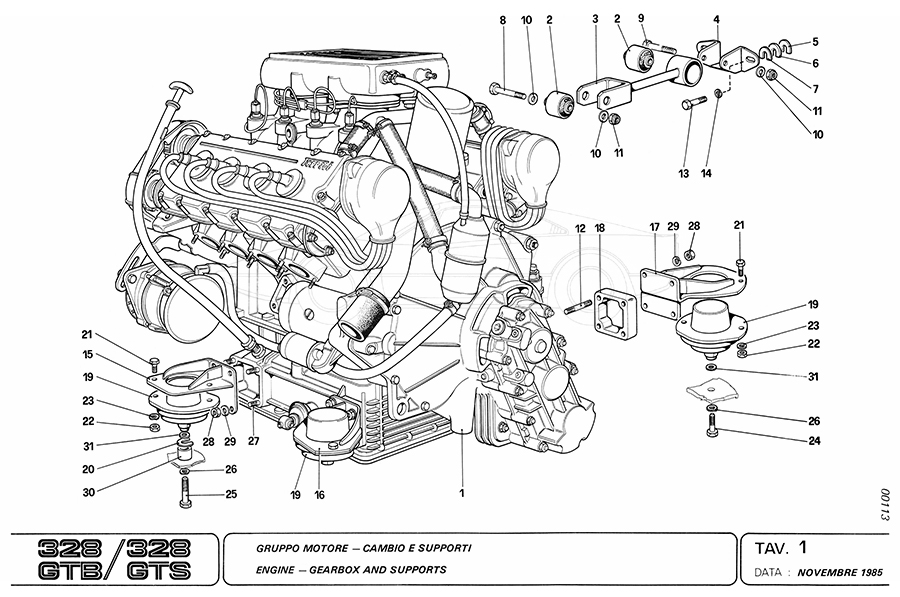 8 10 2 3 2 9 4 5 6 7 11 10 10 11 13 14

12 18 17 29 28 21 19 23 22 31 26 24

21 15 19 23 22 31 20 30 28 29 27 26 25 19 16 1

00113

328 / 328
GTB / GTS

GRUPPO MOTORE — CAMBIO E SUPPORTI
ENGINE — GEARBOX AND SUPPORTS

TAV. 1
DATA : NOVEMBRE 1985